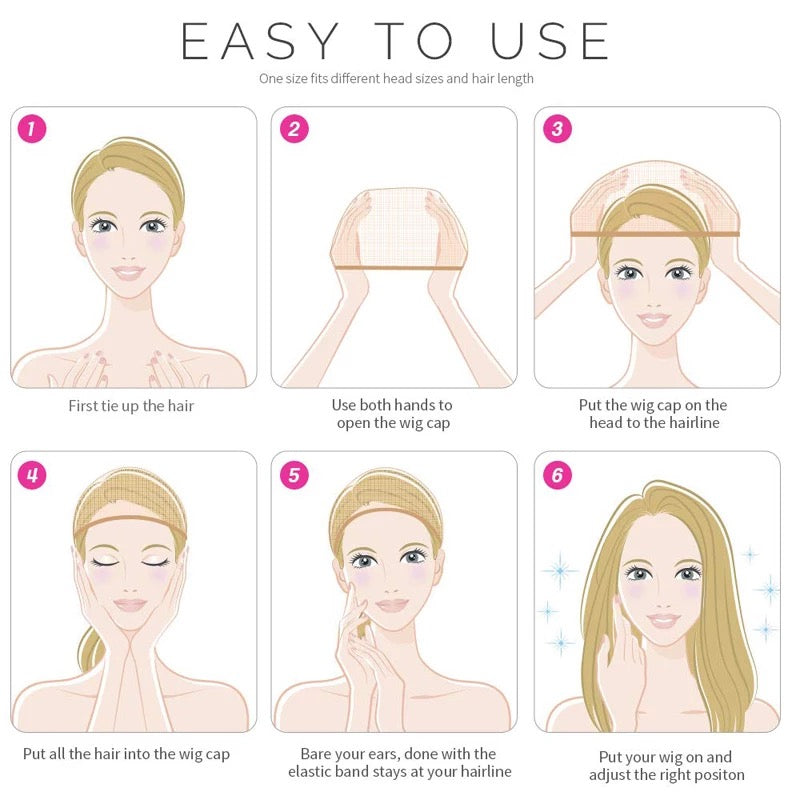 EASY TO USE

One size fits different head sizes and hair length

1

First tie up the hair

2

Use both hands to open the wig cap

3

Put the wig cap on the head to the hairline

4

Put all the hair into the wig cap

5

Bare your ears, done with the elastic band stays at your hairline

6

Put your wig on and adjust the right positon